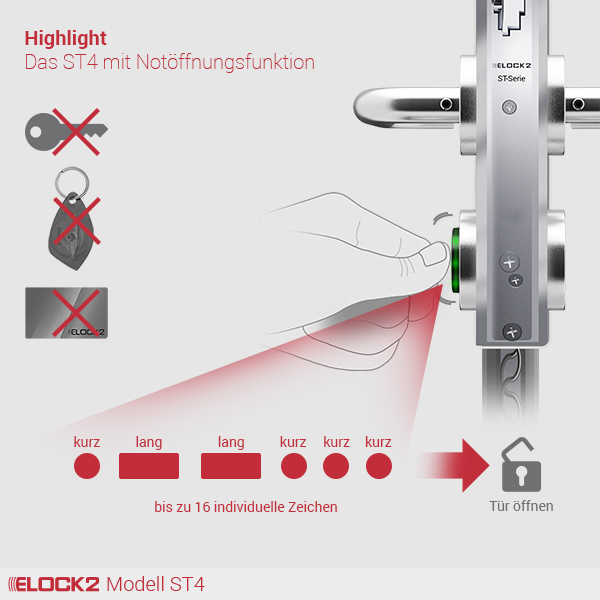 Highlight
Das ST4 mit Notöffnungsfunktion

ELOCK2

ELOCK2
ST-Serie

kurz lang lang kurz kurz kurz

bis zu 16 individuelle Zeichen

Tür öffnen

ELOCK2 Modell ST4