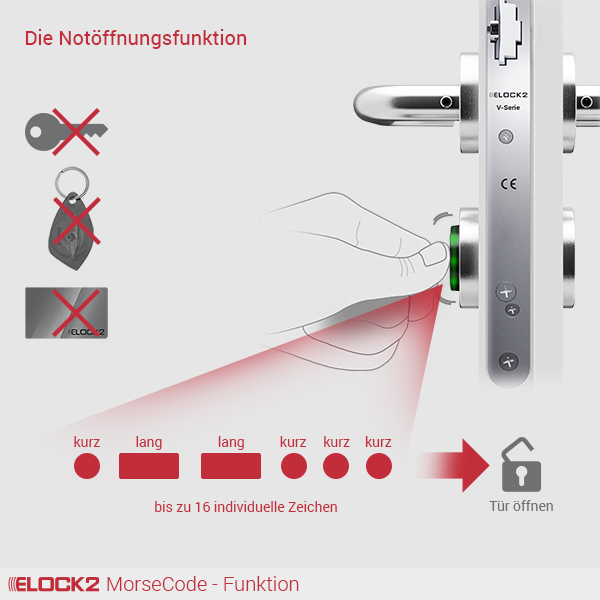 Die Notöffnungsfunktion

ELOCK2

ELOCK2
V-Serie

CE

kurz lang lang kurz kurz kurz

bis zu 16 individuelle Zeichen

Tür öffnen

ELOCK2 MorseCode - Funktion